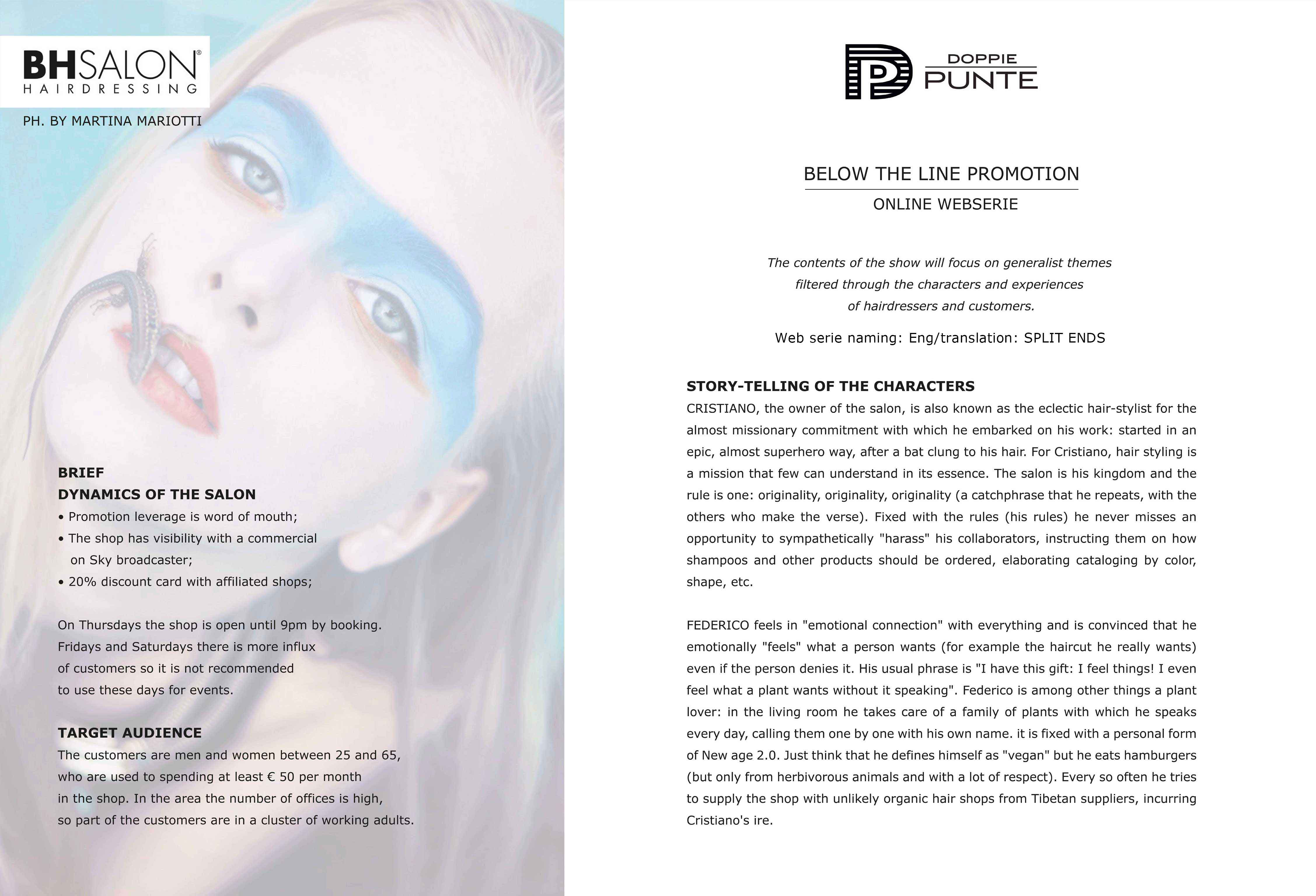 BHSALON®
HAIRDRESSING

PH. BY MARTINA MARIOTTI

BRIEF
DYNAMICS OF THE SALON
• Promotion leverage is word of mouth;
• The shop has visibility with a commercial on Sky broadcaster;
• 20% discount card with affiliated shops;

On Thursdays the shop is open until 9pm by booking. Fridays and Saturdays there is more influx of customers so it is not recommended to use these days for events.

TARGET AUDIENCE
The customers are men and women between 25 and 65, who are used to spending at least € 50 per month in the shop. In the area the number of offices is high, so part of the customers are in a cluster of working adults.

DOPPIE
PUNTE

BELOW THE LINE PROMOTION
ONLINE WEBSERIE

The contents of the show will focus on generalist themes filtered through the characters and experiences of hairdressers and customers.

Web serie naming: Eng/translation: SPLIT ENDS

STORY-TELLING OF THE CHARACTERS
CRISTIANO, the owner of the salon, is also known as the eclectic hair-stylist for the almost missionary commitment with which he embarked on his work: started in an epic, almost superhero way, after a bat clung to his hair. For Cristiano, hair styling is a mission that few can understand in its essence. The salon is his kingdom and the rule is one: originality, originality, originality (a catchphrase that he repeats, with the others who make the verse). Fixed with the rules (his rules) he never misses an opportunity to sympathetically "harass" his collaborators, instructing them on how shampoos and other products should be ordered, elaborating cataloging by color, shape, etc.

FEDERICO feels in "emotional connection" with everything and is convinced that he emotionally "feels" what a person wants (for example the haircut he really wants) even if the person denies it. His usual phrase is "I have this gift: I feel things! I even feel what a plant wants without it speaking". Federico is among other things a plant lover: in the living room he takes care of a family of plants with which he speaks every day, calling them one by one with his own name. it is fixed with a personal form of New age 2.0. Just think that he defines himself as "vegan" but he eats hamburgers (but only from herbivorous animals and with a lot of respect). Every so often he tries to supply the shop with unlikely organic hair shops from Tibetan suppliers, incurring Cristiano's ire.